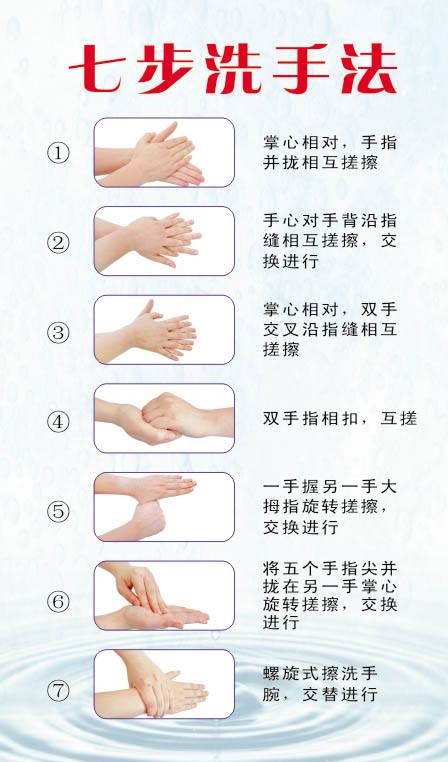 七步洗手法

①

掌心相对，手指并拢相互搓擦

②

手心对手背沿指缝相互搓擦，交换进行

③

掌心相对，双手交叉沿指缝相互搓擦

④

双手指相扣，互搓

⑤

一手握另一手大拇指旋转搓擦，交换进行

⑥

将五个手指尖并拢在另一手掌心旋转搓擦，交换进行

⑦

螺旋式擦洗手腕，交替进行